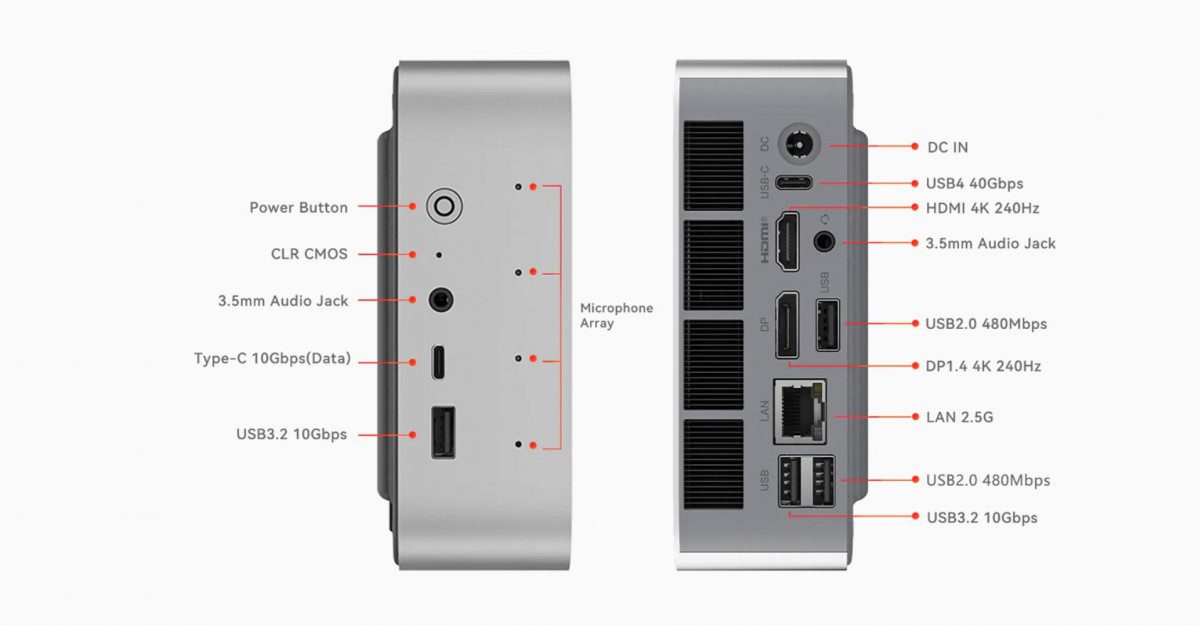 Power Button

CLR CMOS

3.5mm Audio Jack

Type-C 10Gbps(Data)

USB3.2 10Gbps

Microphone Array

DC

USB-C

HDMI

USB

DP

LAN

USB

DC IN

USB4 40Gbps

HDMI 4K 240Hz

3.5mm Audio Jack

USB2.0 480Mbps

DP1.4 4K 240Hz

LAN 2.5G

USB2.0 480Mbps

USB3.2 10Gbps